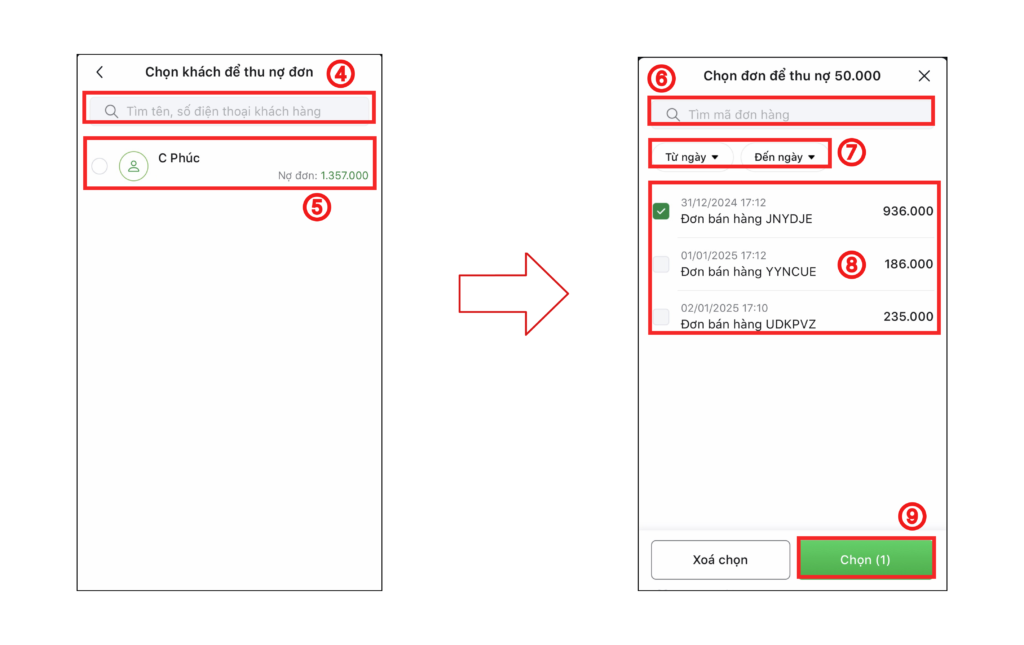 Chọn khách để thu nợ đơn
4
Tìm tên, số điện thoại khách hàng
C Phúc
Nợ đơn: 1.357.000
5

6
Chọn đơn để thu nợ 50.000
Tìm mã đơn hàng
Từ ngày
Đến ngày
7
31/12/2024 17:12
Đơn bán hàng JNYDJE
936.000
01/01/2025 17:12
Đơn bán hàng YYNCUE
8
186.000
02/01/2025 17:10
Đơn bán hàng UDKPVZ
235.000
9
Xoá chọn
Chọn (1)